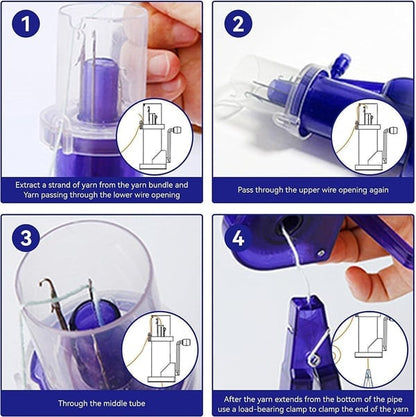 1

Extract a strand of yarn from the yarn bundle and Yarn passing through the lower wire opening

2

Pass through the upper wire opening again

3

Through the middle tube

4

After the yarn extends from the bottom of the pipe use a load-bearing clamp to clamp the end of the yarn